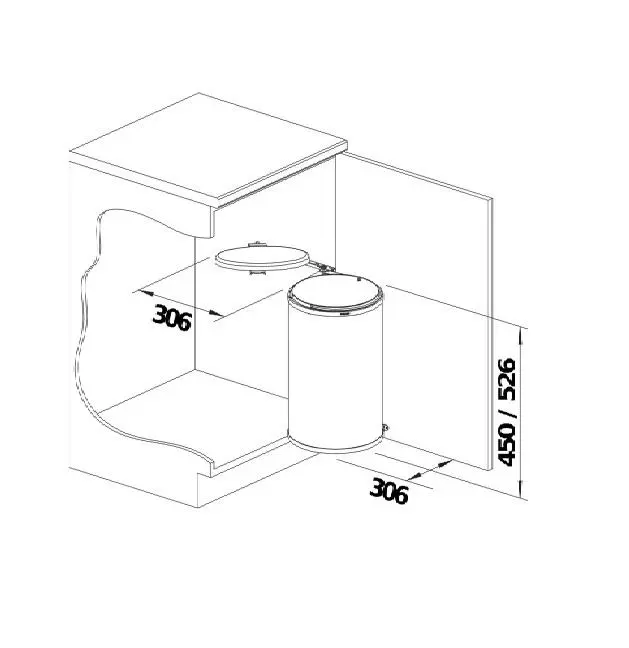 306

450 / 526

306